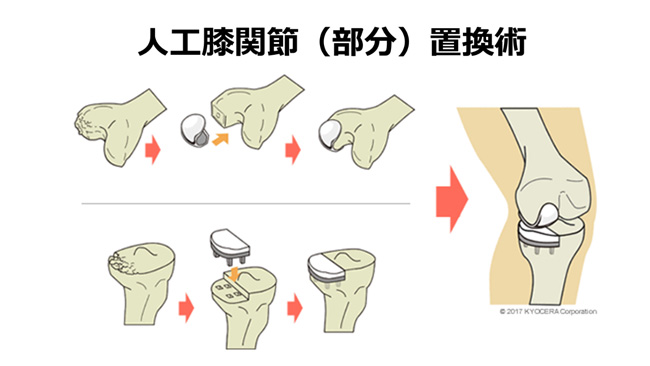 人工膝関節（部分）置換術

© 2017 KYOCERA Corporation