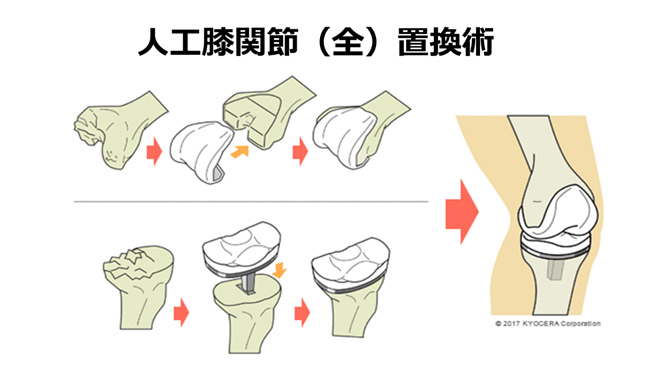 人工膝関節（全）置換術

© 2017 KYOCERA Corporation