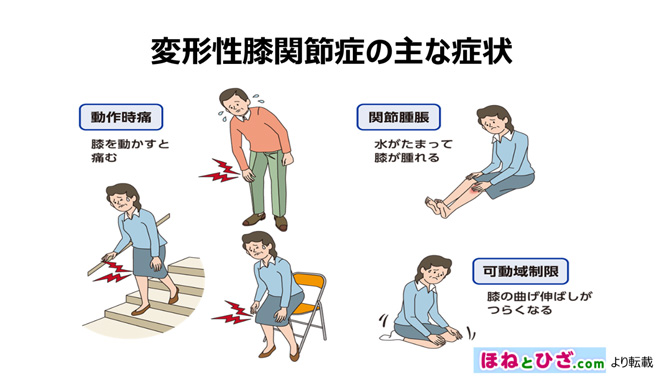 変形性膝関節症の主な症状

動作時痛

膝を動かすと痛む

関節腫脹

水がたまって膝が腫れる

可動域制限

膝の曲げ伸ばしがつらくなる

ほねとひざ.com より転載